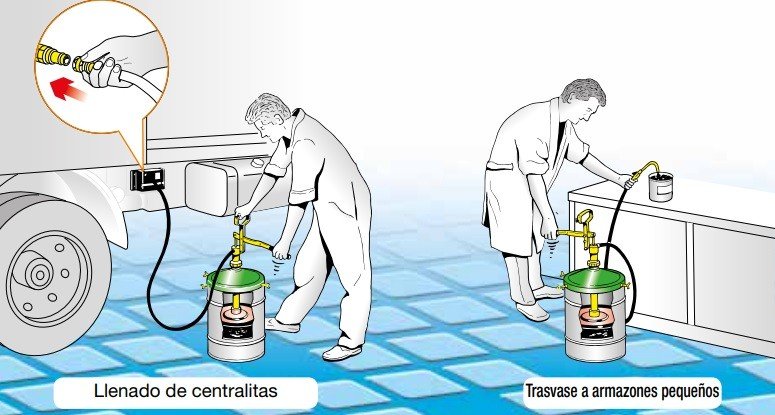 Llenado de centralitas

Trasvase a armazones pequeños